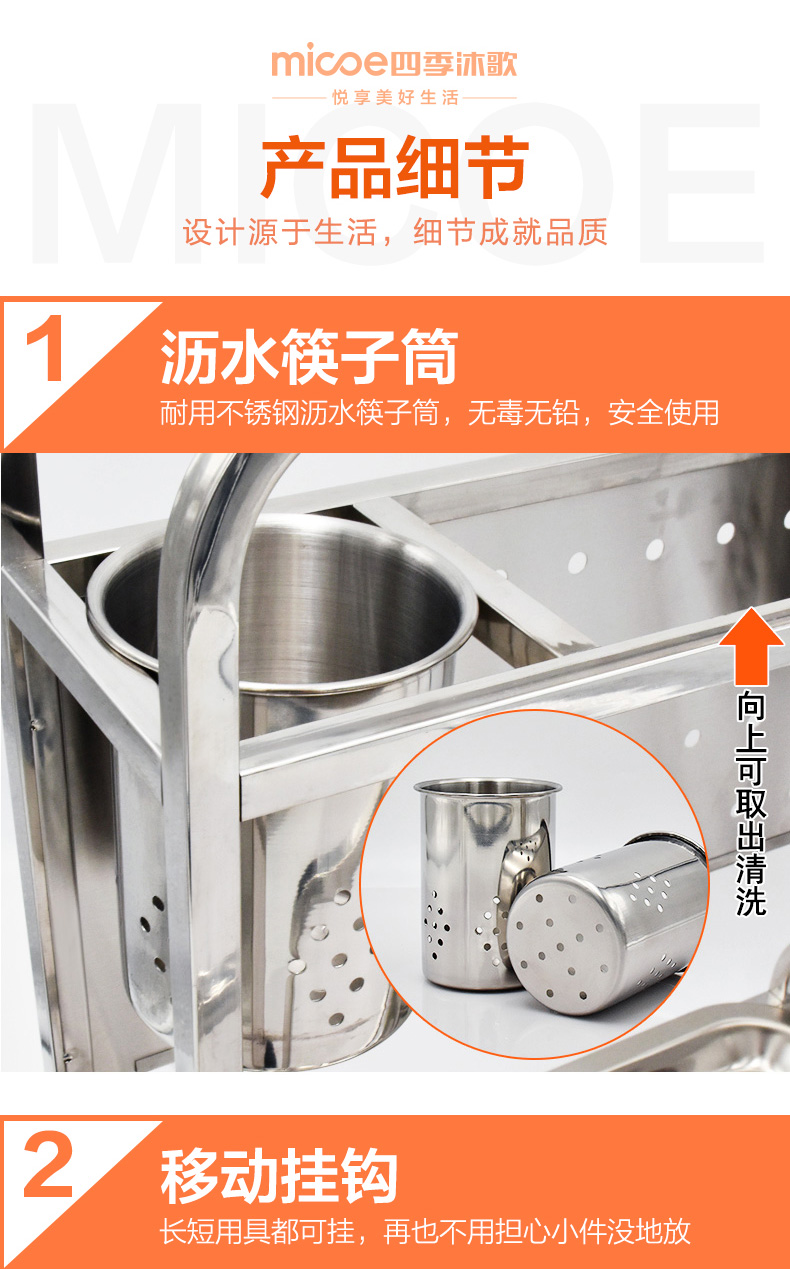 micoe四季沐歌
悦享美好生活

MICOE

产品细节
设计源于生活，细节成就品质

1
沥水筷子筒
耐用不锈钢沥水筷子筒，无毒无铅，安全使用

向上可取出清洗

2
移动挂钩
长短用具都可挂，再也不用担心小件没地放